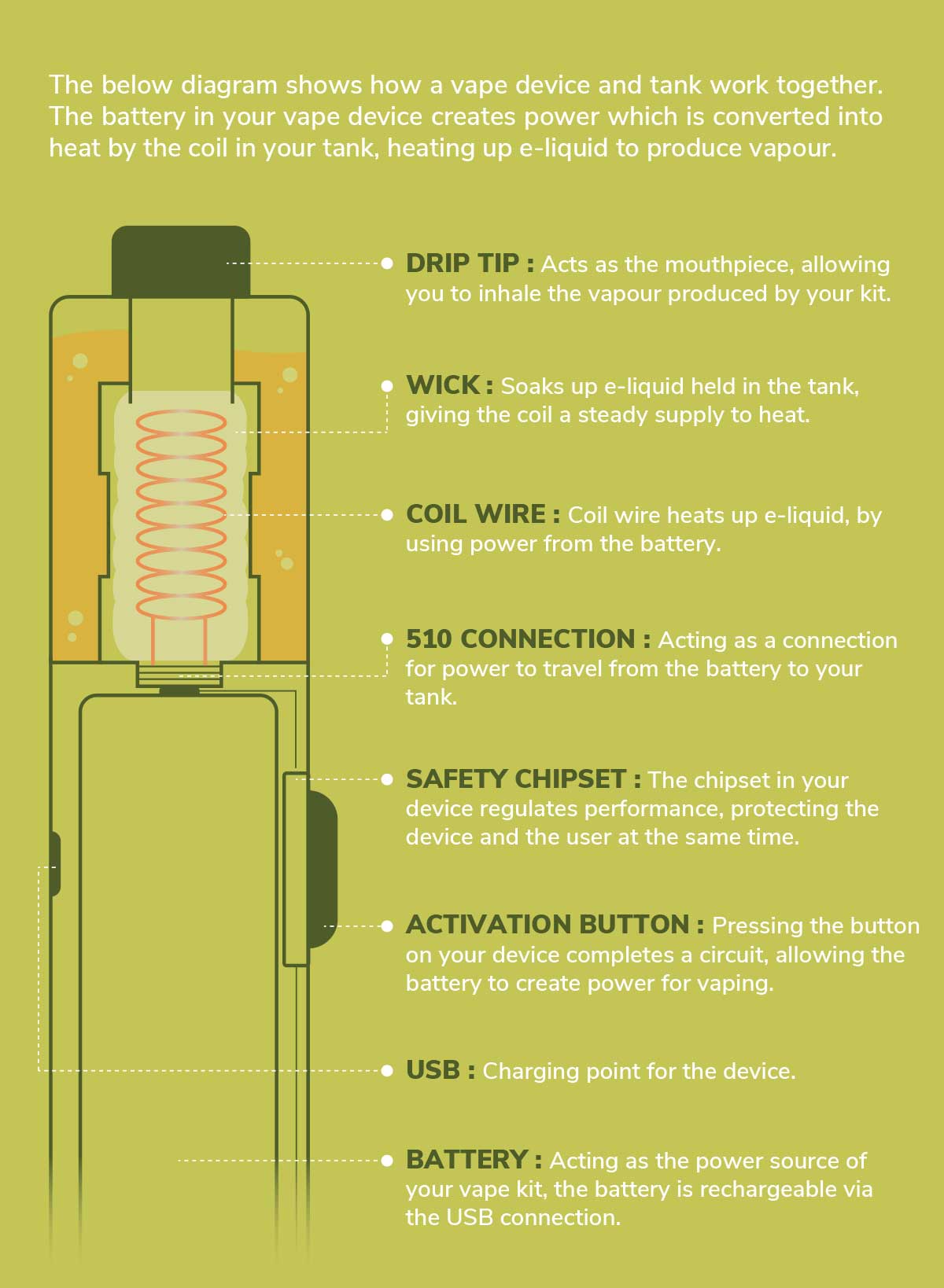 The below diagram shows how a vape device and tank work together. The battery in your vape device creates power which is converted into heat by the coil in your tank, heating up e-liquid to produce vapour.

DRIP TIP : Acts as the mouthpiece, allowing you to inhale the vapour produced by your kit.

WICK : Soaks up e-liquid held in the tank, giving the coil a steady supply to heat.

COIL WIRE : Coil wire heats up e-liquid, by using power from the battery.

510 CONNECTION : Acting as a connection for power to travel from the battery to your tank.

SAFETY CHIPSET : The chipset in your device regulates performance, protecting the device and the user at the same time.

ACTIVATION BUTTON : Pressing the button on your device completes a circuit, allowing the battery to create power for vaping.

USB : Charging point for the device.

BATTERY : Acting as the power source of your vape kit, the battery is rechargeable via the USB connection.